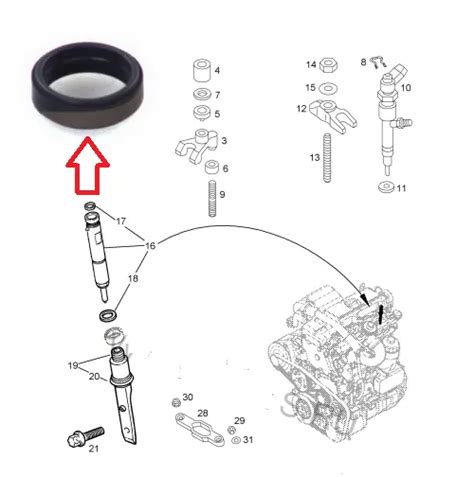 4
7
5
3
6
9
14
15
12
13
8
10
11
17
16
18
19
20
21
30
28
29
31