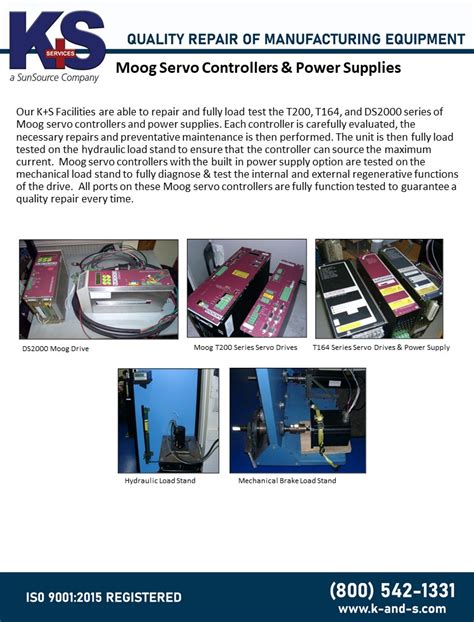 K+S SERVICES
a SunSource Company

QUALITY REPAIR OF MANUFACTURING EQUIPMENT

Moog Servo Controllers & Power Supplies

Our K+S Facilities are able to repair and fully load test the T200, T164, and DS2000 series of Moog servo controllers and power supplies. Each controller is carefully evaluated, the necessary repairs and preventative maintenance is then performed. The unit is then fully load tested on the hydraulic load stand to ensure that the controller can source the maximum current. Moog servo controllers with the built in power supply option are tested on the mechanical load stand to fully diagnose & test the internal and external regenerative functions of the drive. All ports on these Moog servo controllers are fully function tested to guarantee a quality repair every time.

DS2000 Moog Drive

Moog T200 Series Servo Drives

T164 Series Servo Drives & Power Supply

Hydraulic Load Stand

Mechanical Brake Load Stand

ISO 9001:2015 REGISTERED

(800) 542-1331
www.k-and-s.com