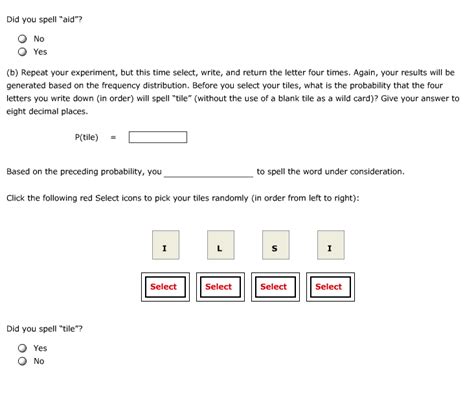 Did you spell "aid"?

No
Yes

(b) Repeat your experiment, but this time select, write, and return the letter four times. Again, your results will be generated based on the frequency distribution. Before you select your tiles, what is the probability that the four letters you write down (in order) will spell "tile" (without the use of a blank tile as a wild card)? Give your answer to eight decimal places.

P(tile) =

Based on the preceding probability, you ________________ to spell the word under consideration.

Click the following red Select icons to pick your tiles randomly (in order from left to right):

I L S I

Select Select Select Select

Did you spell "tile"?

Yes
No