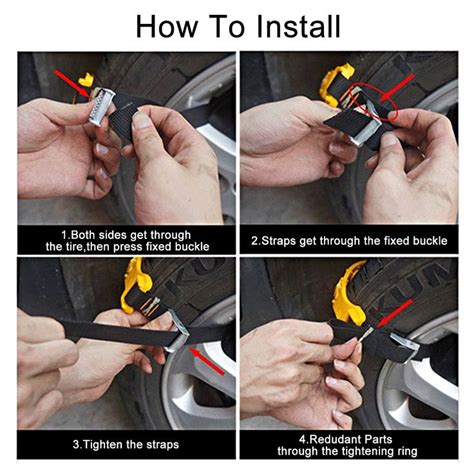 How To Install

1.Both sides get through the tire,then press fixed buckle

2.Straps get through the fixed buckle

3.Tighten the straps

4.Redudant Parts through the tightening ring