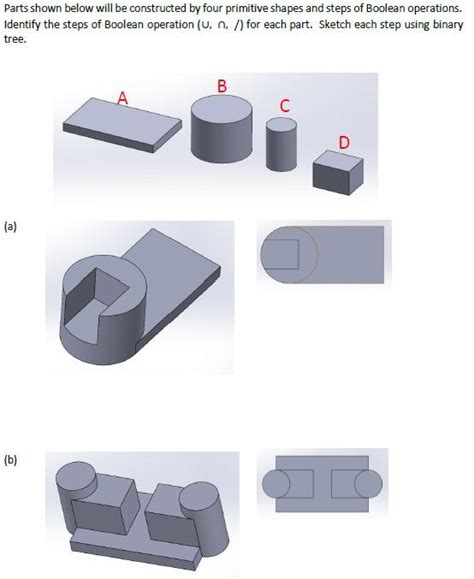 Parts shown below will be constructed by four primitive shapes and steps of Boolean operations. Identify the steps of Boolean operation ($\cup$, $\cap$, /) for each part. Sketch each step using binary tree.

A

B

C

D

(a)

(b)