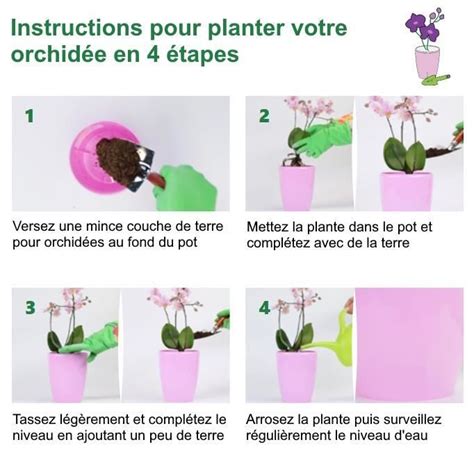 Instructions pour planter votre orchidée en 4 étapes

1

Versez une mince couche de terre pour orchidées au fond du pot

2

Mettez la plante dans le pot et complétez avec de la terre

3

Tassez légèrement et complétez le niveau en ajoutant un peu de terre

4

Arrosez la plante puis surveillez régulièrement le niveau d'eau