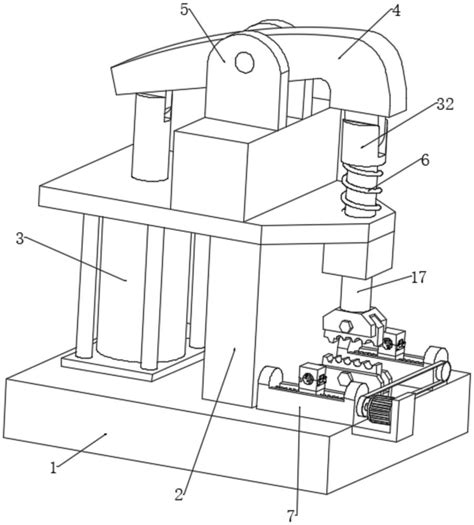 5
4
32
6
3
17
1
2
7