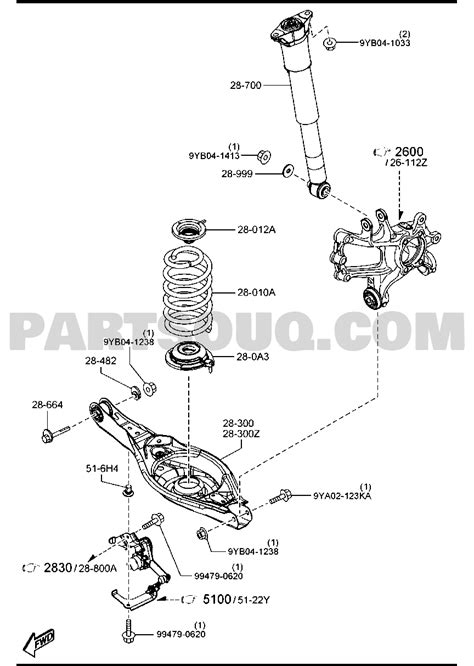 (2)
9YB04-1033

28-700

(1)
9YB04-1413

28-999

2600
/ 26-112Z

28-012A

28-010A

PARTSOUQ.COM

(1)
9YB04-1238

28-482

28-0A3

28-664

28-300
28-300Z

51-6H4

(1)
9YA02-123KA

(1)
9YB04-1238

2830 / 28-800A

(1)
99479-0620

5100 / 51-22Y

(1)
99479-0620

FWD