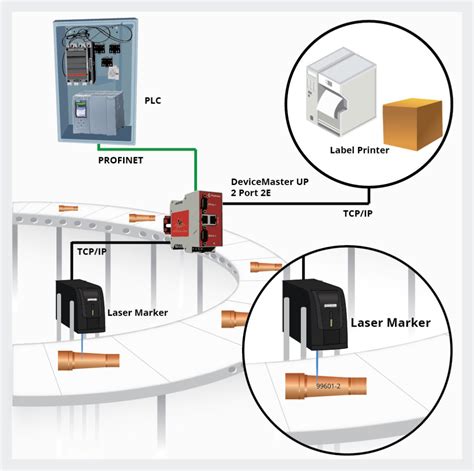 PLC

PROFINET

Label Printer

DeviceMaster UP
2 Port 2E

TCP/IP

TCP/IP

Laser Marker

Laser Marker

99601-2