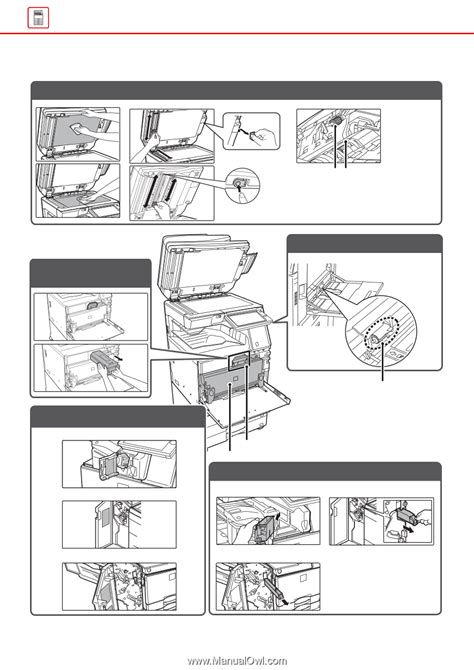 www.ManualOwl.com