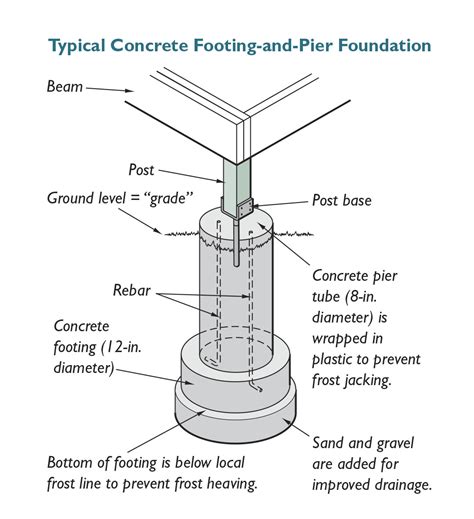 Typical Concrete Footing-and-Pier Foundation

Beam

Post

Ground level = "grade"

Post base

Rebar

Concrete pier tube (8-in. diameter) is wrapped in plastic to prevent frost jacking.

Concrete footing (12-in. diameter)

Bottom of footing is below local frost line to prevent frost heaving.

Sand and gravel are added for improved drainage.