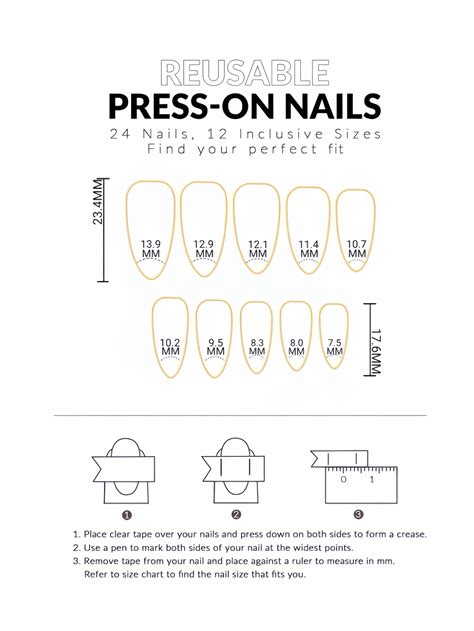 REUSABLE
PRESS-ON NAILS
24 Nails, 12 Inclusive Sizes
Find your perfect fit

23.4MM

13.9 MM
12.9 MM
12.1 MM
11.4 MM
10.7 MM

10.2 MM
9.5 MM
8.3 MM
8.0 MM
7.5 MM

17.6MM

0 1

❶ ❷ ❸

1. Place clear tape over your nails and press down on both sides to form a crease.
2. Use a pen to mark both sides of your nail at the widest points.
3. Remove tape from your nail and place against a ruler to measure in mm. Refer to size chart to find the nail size that fits you.