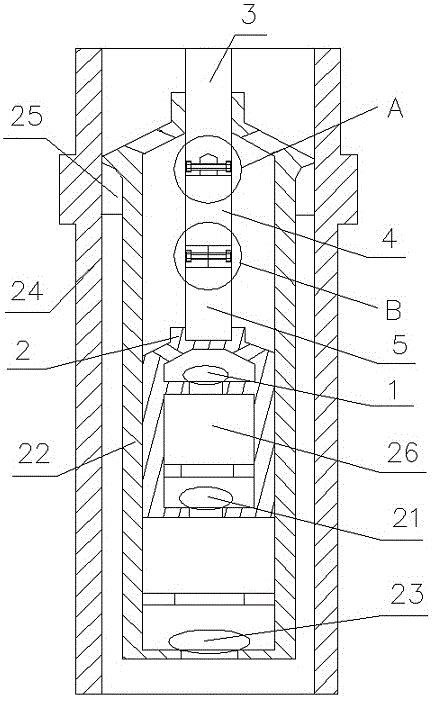 3
A
25
4
24
B
2
5
1
22
26
21
23