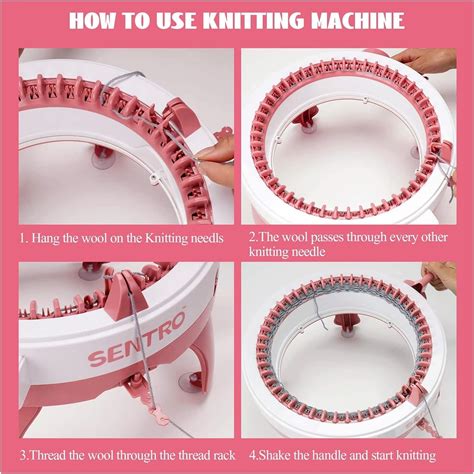 HOW TO USE KNITTING MACHINE

1. Hang the wool on the Knitting needls

2.The wool passes through every other knitting needle

SENTRO

3.Thread the wool through the thread rack

4.Shake the handle and start knitting