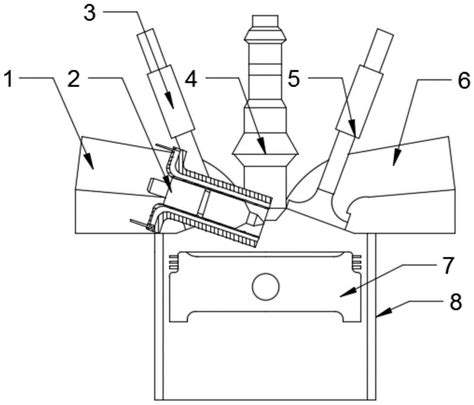 3
1
2
4
5
6
7
8