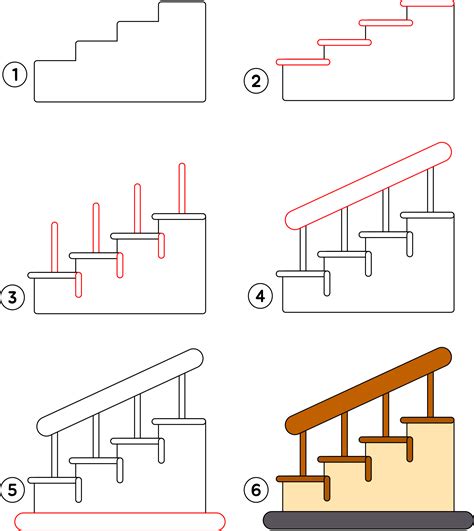 1
2
3
4
5
6