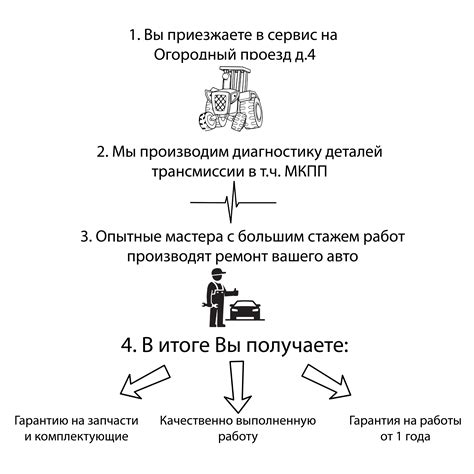 1. Вы приезжаете в сервис на Огородный проезд д.4

2. Мы производим диагностику деталей трансмиссии в т.ч. МКПП

3. Опытные мастера с большим стажем работ производят ремонт вашего авто

4. В итоге Вы получаете:

Гарантию на запчасти и комплектующие

Качественно выполненную работу

Гарантия на работы от 1 года