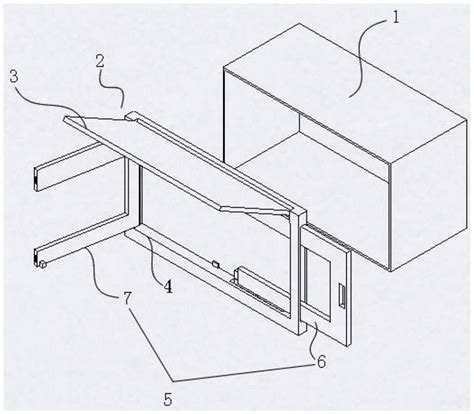 1
2
3
4
7
6
5