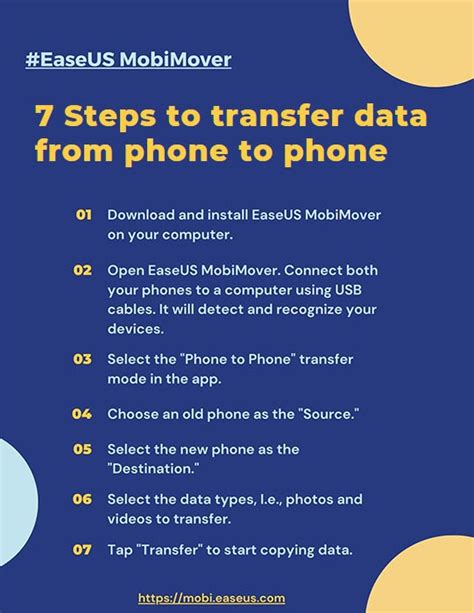 #EaseUS MobiMover

7 Steps to transfer data from phone to phone

01 Download and install EaseUS MobiMover on your computer.

02 Open EaseUS MobiMover. Connect both your phones to a computer using USB cables. It will detect and recognize your devices.

03 Select the "Phone to Phone" transfer mode in the app.

04 Choose an old phone as the "Source."

05 Select the new phone as the "Destination."

06 Select the data types, I.e., photos and videos to transfer.

07 Tap "Transfer" to start copying data.

https://mobi.easeus.com