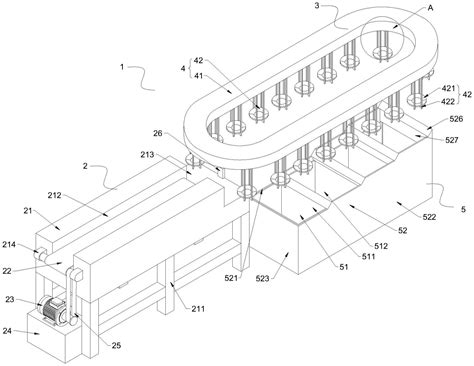 3
A
1
4
42
41
421
422
42
526
527
26
213
2
212
21
214
22
23
24
25
211
521
523
51
511
512
52
522
5