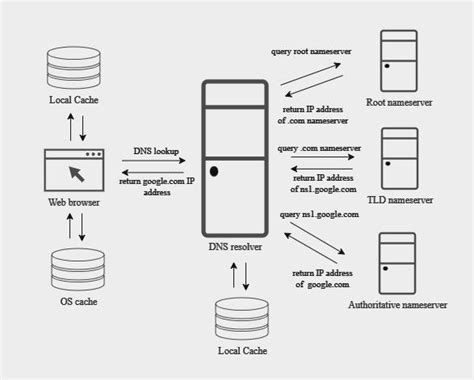 Local Cache

Web browser

OS cache

DNS lookup

return google.com IP address

DNS resolver

Local Cache

query root nameserver

return IP address of .com nameserver

Root nameserver

query .com nameserver

return IP address of ns1.google.com

TLD nameserver

query ns1.google.com

return IP address of google.com

Authoritative nameserver