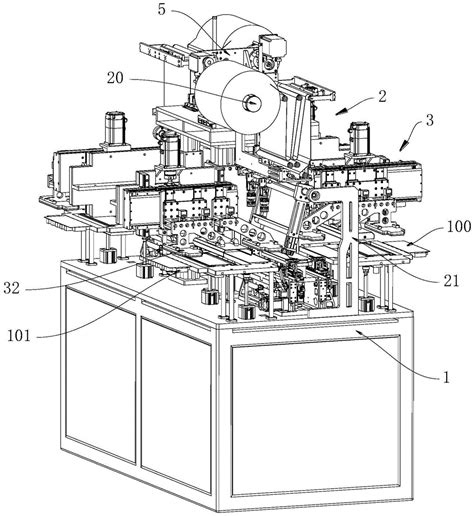 5
20
2
3
100
21
32
101
1