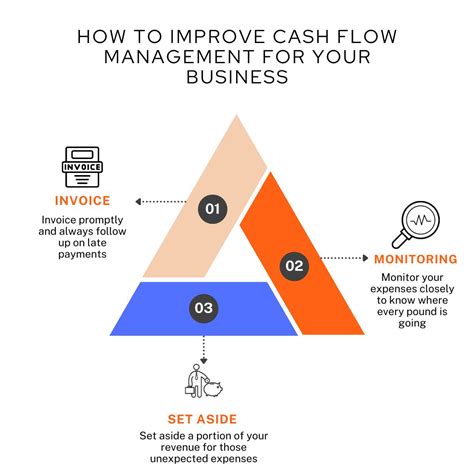 HOW TO IMPROVE CASH FLOW MANAGEMENT FOR YOUR BUSINESS

INVOICE

INVOICE

Invoice promptly and always follow up on late payments

01

02

MONITORING

Monitor your expenses closely to know where every pound is going

03

SET ASIDE

Set aside a portion of your revenue for those unexpected expenses