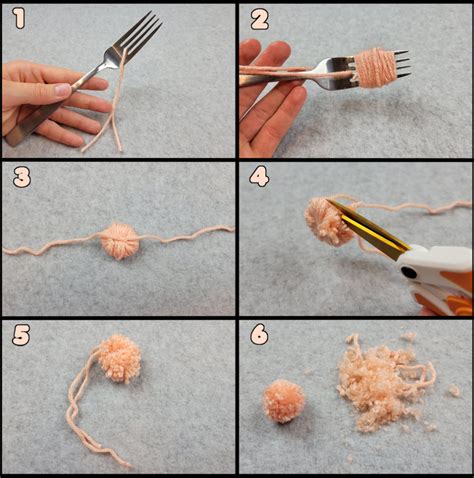 1

2

3

4

5

6