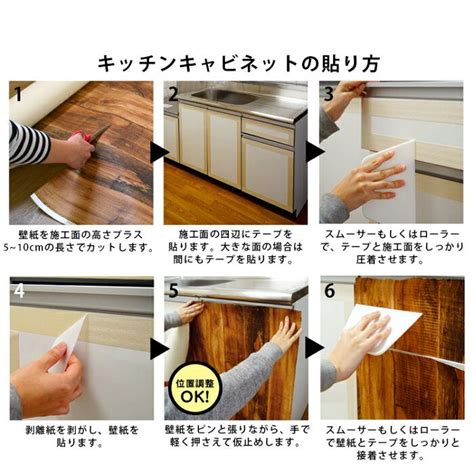 キッチンキャビネットの貼り方

1

壁紙を施工面の高さプラス5~10cmの長さでカットします。

2

施工面の四辺にテープを貼ります。大きな面の場合は間にもテープを貼ります。

3

スムーサーもしくはローラーで、テープと施工面をしっかり圧着させます。

4

剥離紙を剥がし、壁紙を貼ります。

5

位置調整 OK!

壁紙をピンと張りながら、手で軽く押さえて仮止めします。

6

スムーサーもしくはローラーで壁紙とテープをしっかりと接着させます。