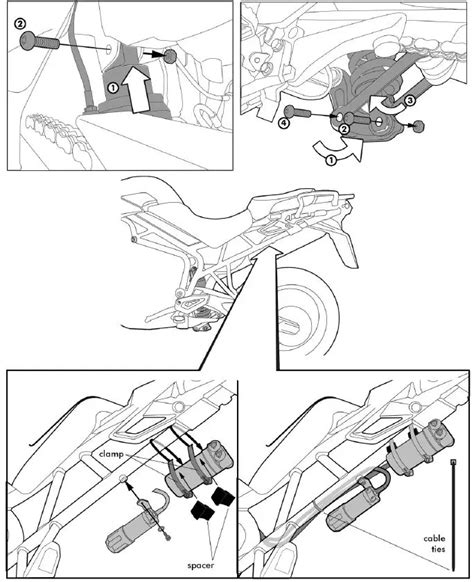 2
1

3
4
2
1

clamp
spacer

cable ties