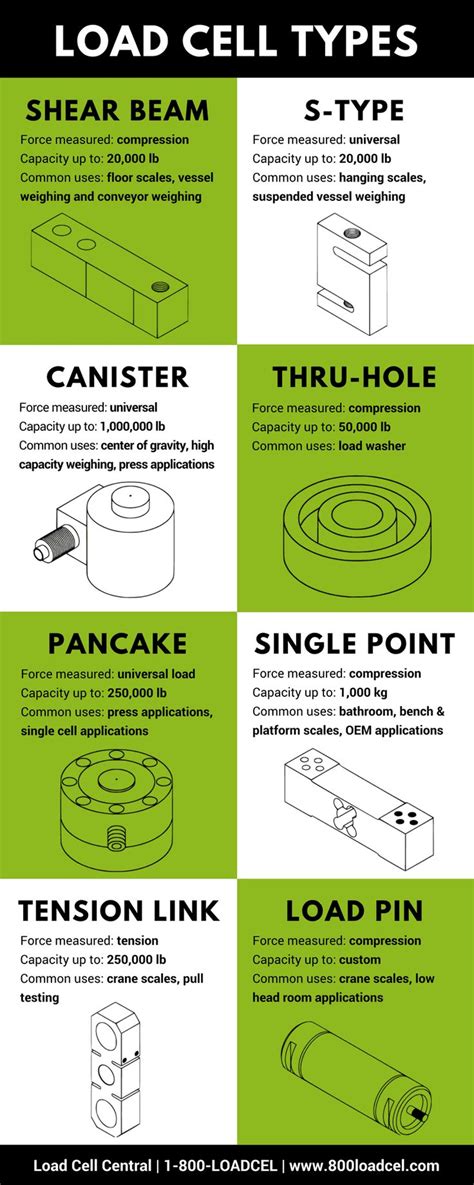 LOAD CELL TYPES

SHEAR BEAM
Force measured: compression
Capacity up to: 20,000 lb
Common uses: floor scales, vessel weighing and conveyor weighing

S-TYPE
Force measured: universal
Capacity up to: 20,000 lb
Common uses: hanging scales, suspended vessel weighing

CANISTER
Force measured: universal
Capacity up to: 1,000,000 lb
Common uses: center of gravity, high capacity weighing, press applications

THRU-HOLE
Force measured: compression
Capacity up to: 50,000 lb
Common uses: load washer

PANCAKE
Force measured: universal load
Capacity up to: 250,000 lb
Common uses: press applications, single cell applications

SINGLE POINT
Force measured: compression
Capacity up to: 1,000 kg
Common uses: bathroom, bench & platform scales, OEM applications

TENSION LINK
Force measured: tension
Capacity up to: 250,000 lb
Common uses: crane scales, pull testing

LOAD PIN
Force measured: compression
Capacity up to: custom
Common uses: crane scales, low head room applications

Load Cell Central | 1-800-LOADCEL | www.800loadcel.com