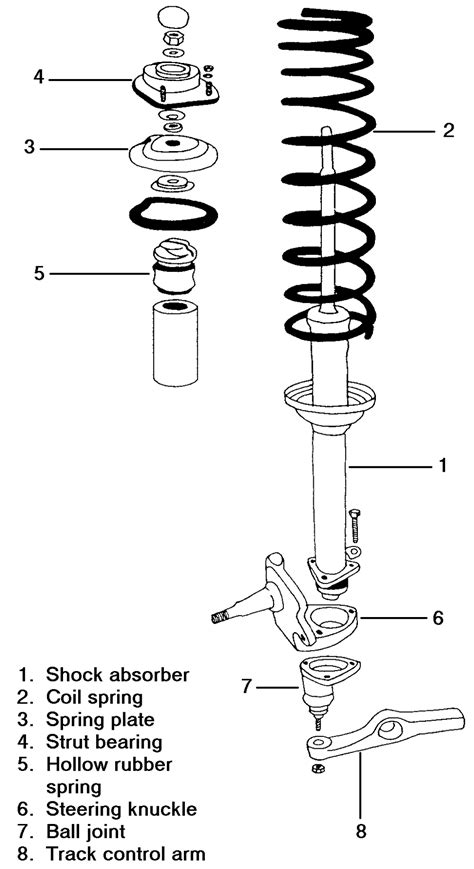 4
3
5
2
1
6
7
8

1. Shock absorber
2. Coil spring
3. Spring plate
4. Strut bearing
5. Hollow rubber spring
6. Steering knuckle
7. Ball joint
8. Track control arm