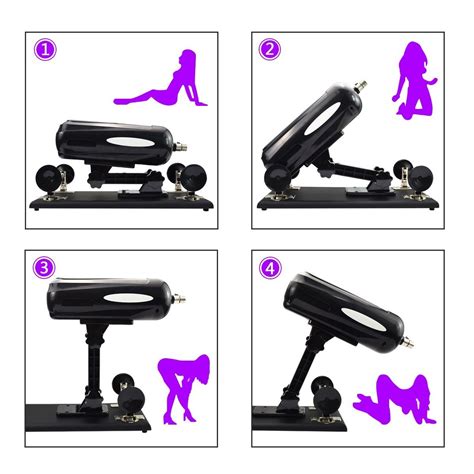 1

2

3

4