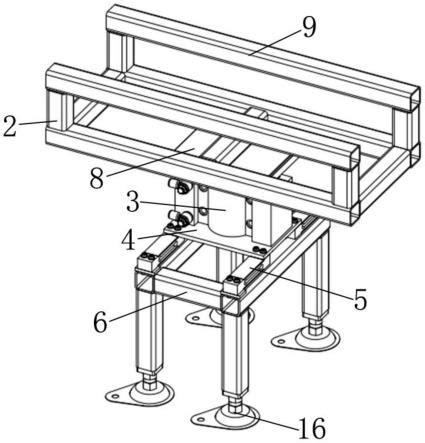 9
2
8
3
4
5
6
16