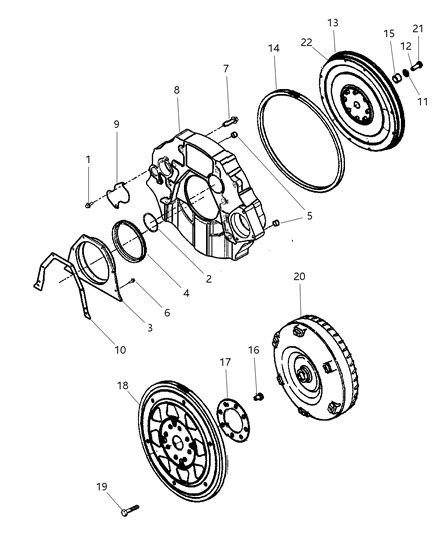 13
21
22
15
12
14
11
7
8
9
1
5
2
4
6
3
10
20
16
17
18
19