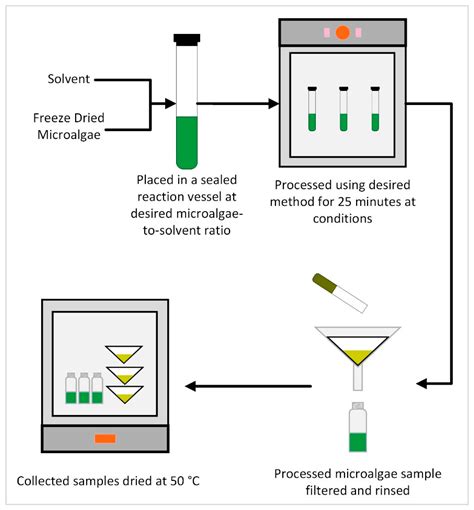 Solvent

Freeze Dried Microalgae

Placed in a sealed reaction vessel at desired microalgae-to-solvent ratio

Processed using desired method for 25 minutes at conditions

Processed microalgae sample filtered and rinsed

Collected samples dried at 50 °C