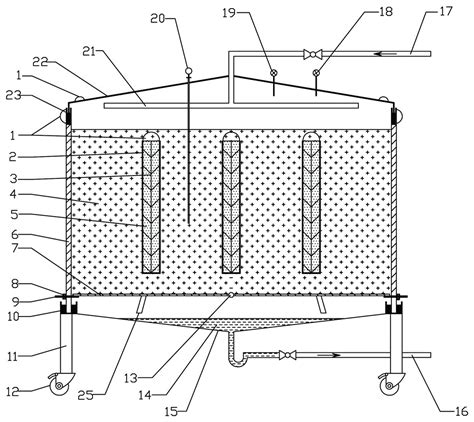 20
19
18
17
21
22
1
23
1
2
3
4
5
6
7
8
9
10
11
12
25
13
14
15
16