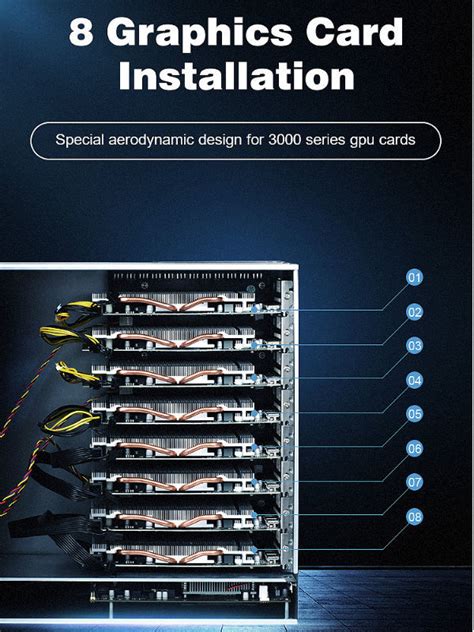 8 Graphics Card Installation

Special aerodynamic design for 3000 series gpu cards

01
02
03
04
05
06
07
08