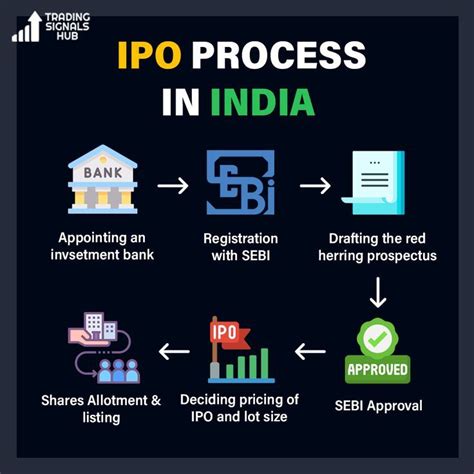 TRADING SIGNALS HUB

IPO PROCESS IN INDIA

BANK

Appointing an invsetment bank

SEBI

Registration with SEBI

Drafting the red herring prospectus

APPROVED

SEBI Approval

IPO

Deciding pricing of IPO and lot size

Shares Allotment & listing