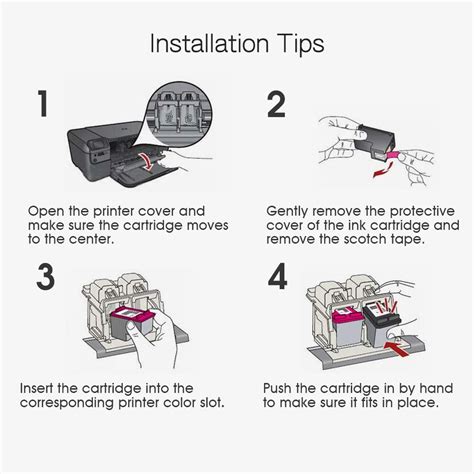 Installation Tips

1

Open the printer cover and make sure the cartridge moves to the center.

2

Gently remove the protective cover of the ink cartridge and remove the scotch tape.

3

Insert the cartridge into the corresponding printer color slot.

4

Push the cartridge in by hand to make sure it fits in place.