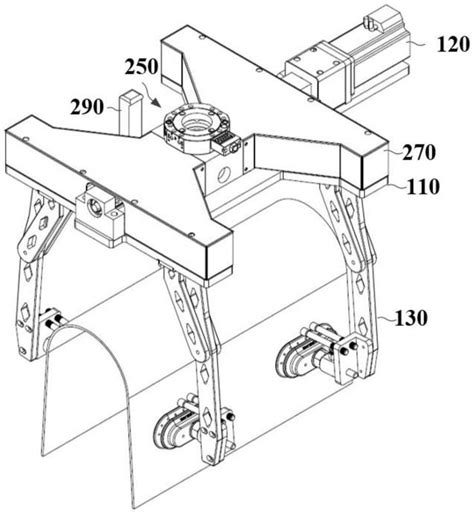 120
250
290
270
110
130