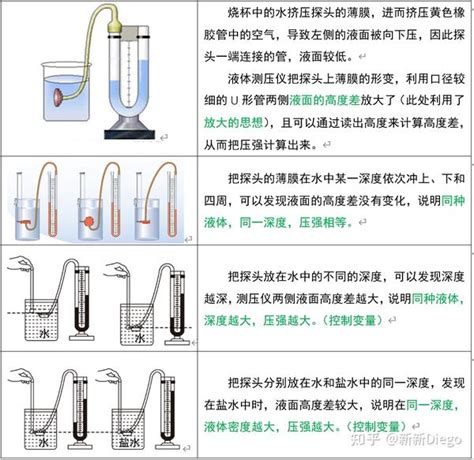 烧杯中的水挤压探头的薄膜，进而挤压黄色橡胶管中的空气，导致左侧的液面被向下压，因此探头一端连接的管，液面较低。

液体测压仪把探头上薄膜的形变，利用口径较细的 U 形管两侧液面的高度差放大了（此处利用了放大的思想），且可以通过读出高度来计算高度差，从而把压强计算出来。

把探头的薄膜在水中某一深度依次冲上、下和四周，可以发现液面的高度差没有变化，说明同种液体，同一深度，压强相等。

水

水

把探头放在水中的不同的深度，可以发现深度越深，测压仪两侧液面高度差越大，说明同种液体，深度越大，压强越大。（控制变量）

水

盐水

把探头分别放在水和盐水中的同一深度，发现在盐水中时，液面高度差较大，说明在同一深度，液体密度越大，压强越大。（控制变量）

知乎 @新新Diego