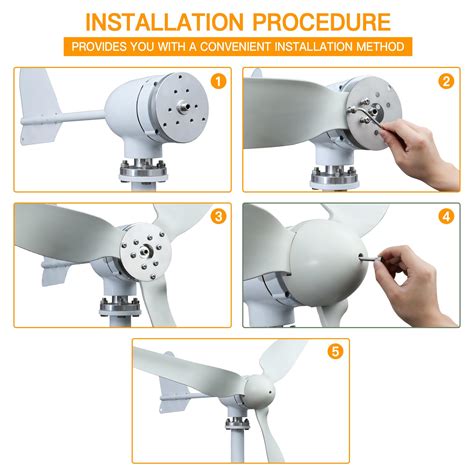 INSTALLATION PROCEDURE

PROVIDES YOU WITH A CONVENIENT INSTALLATION METHOD

1

2

3

4

5