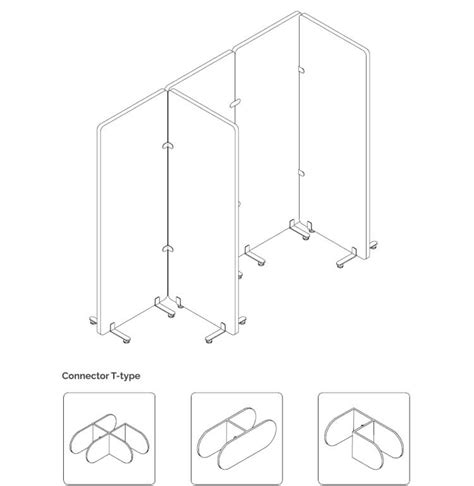 Connector T-type