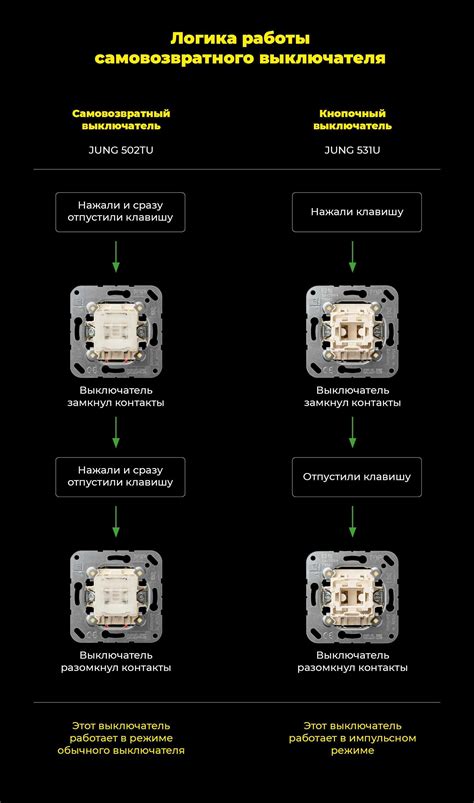 Логика работы самовозвратного выключателя

Самовозвратный выключатель

JUNG 502TU

Нажали и сразу отпустили клавишу

Выключатель замкнул контакты

Нажали и сразу отпустили клавишу

Выключатель разомкнул контакты

Этот выключатель работает в режиме обычного выключателя

Кнопочный выключатель

JUNG 531U

Нажали клавишу

Выключатель замкнул контакты

Отпустили клавишу

Выключатель разомкнул контакты

Этот выключатель работает в импульсном режиме