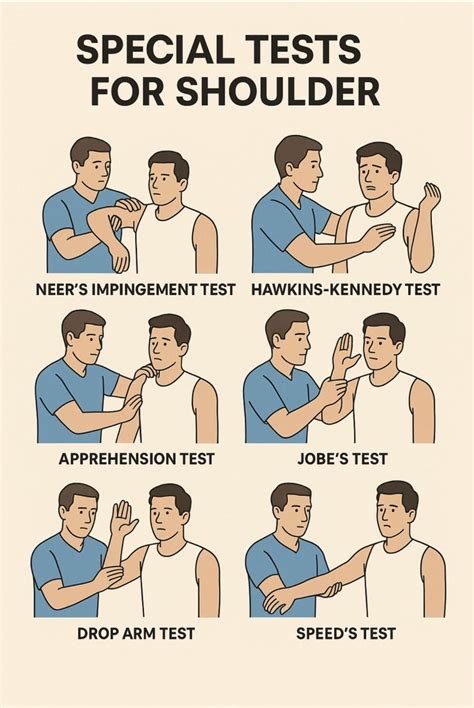 SPECIAL TESTS FOR SHOULDER

NEER'S IMPINGEMENT TEST

HAWKINS-KENNEDY TEST

APPREHENSION TEST

JOBE'S TEST

DROP ARM TEST

SPEED'S TEST