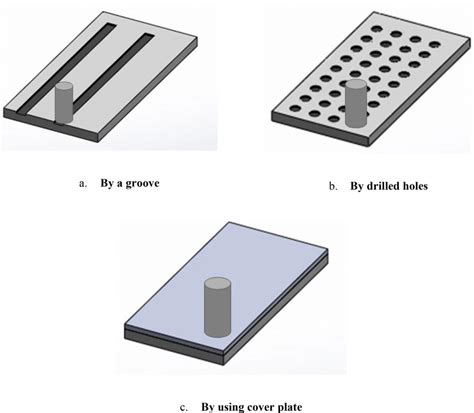 a. By a groove

b. By drilled holes

c. By using cover plate