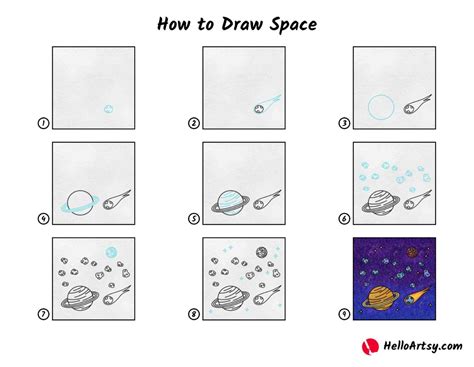 How to Draw Space

1

2

3

4

5

6

7

8

9

HelloArtsy.com