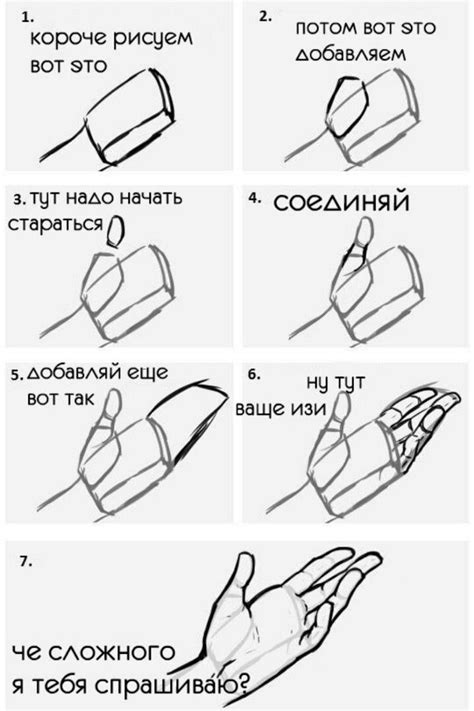 1.
короче рисуем вот это

2.
потом вот это добавляем

3. тут надо начать стараться

4. соединяй

5. добавляй еще вот так

6.
ну тут ваще изи

7.
че сложного я тебя спрашиваю?