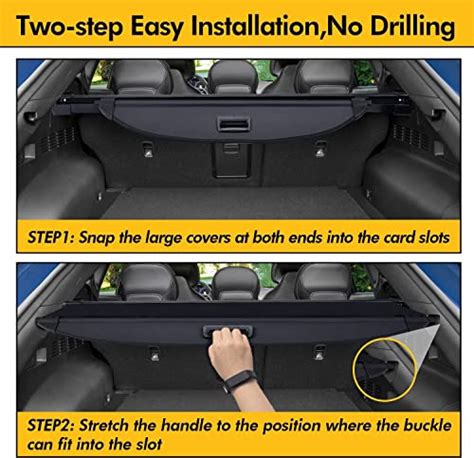 Two-step Easy Installation,No Drilling

STEP1: Snap the large covers at both ends into the card slots

STEP2: Stretch the handle to the position where the buckle can fit into the slot