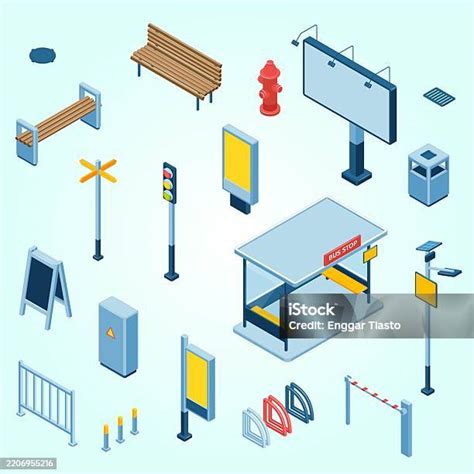 BUS STOP

iStock
Credit: Enggar Tiasto

2206955216