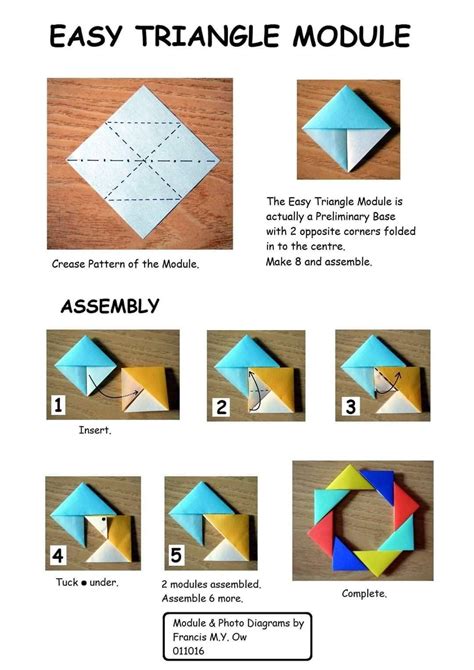 EASY TRIANGLE MODULE

Crease Pattern of the Module.

The Easy Triangle Module is actually a Preliminary Base with 2 opposite corners folded in to the centre.
Make 8 and assemble.

ASSEMBLY

1

Insert.

2

3

4

Tuck ● under.

5

2 modules assembled.
Assemble 6 more.

Complete.

Module & Photo Diagrams by
Francis M.Y. Ow
011016