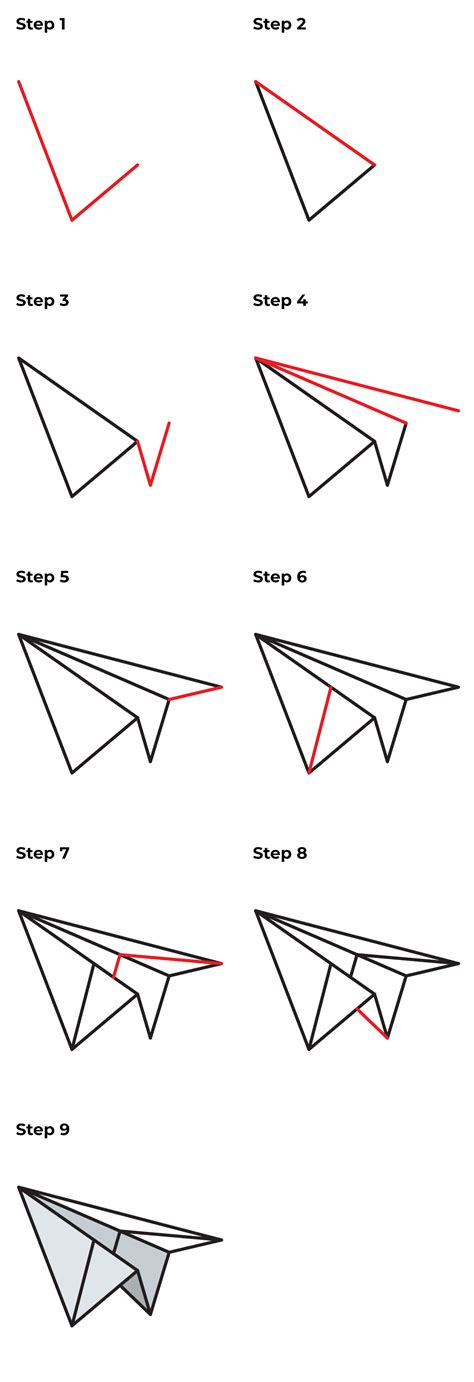 Step 1

Step 2

Step 3

Step 4

Step 5

Step 6

Step 7

Step 8

Step 9