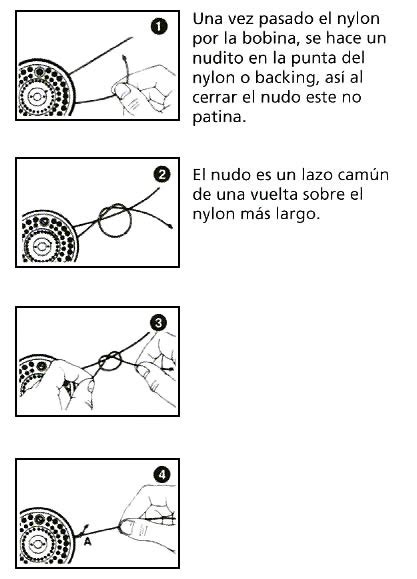 1

Una vez pasado el nylon por la bobina, se hace un nudito en la punta del nylon o backing, así al cerrar el nudo este no patina.

2

El nudo es un lazo camún de una vuelta sobre el nylon más largo.

3

4

A